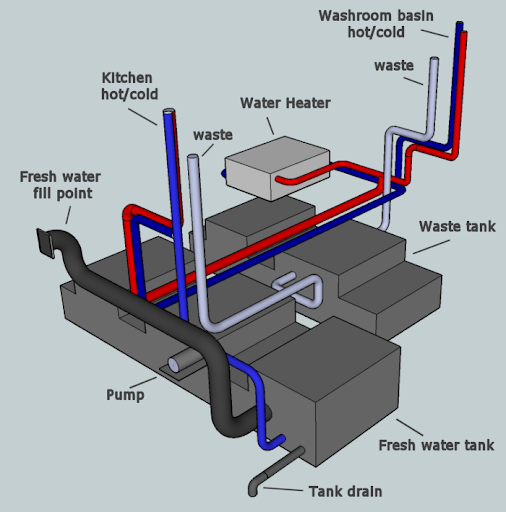 Washroom basin
hot/cold

waste

Kitchen
hot/cold

Water Heater

waste

Fresh water
fill point

Waste tank

Pump

Fresh water tank

Tank drain